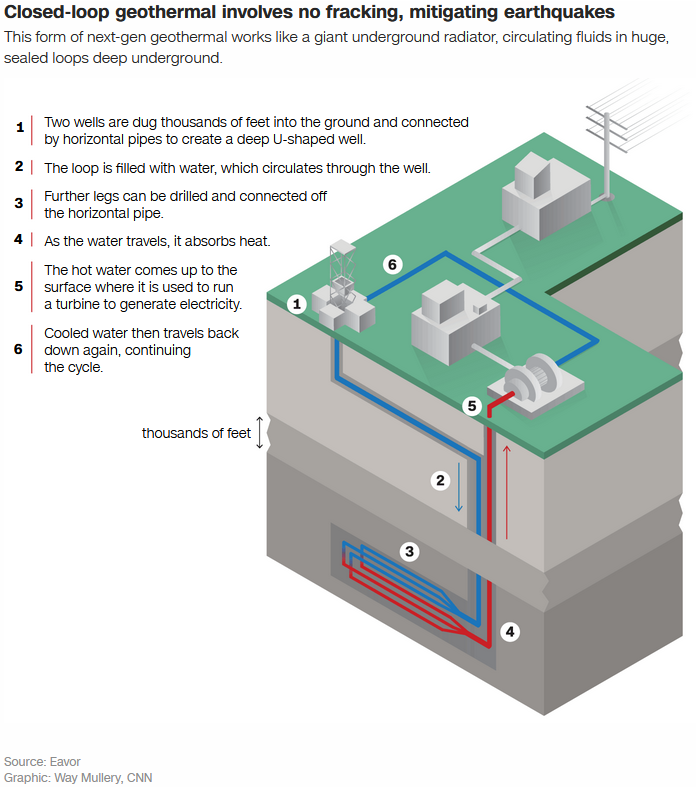 Closed-loop geothermal involves no fracking, mitigating earthquakes

This form of next-gen geothermal works like a giant underground radiator, circulating fluids in huge, sealed loops deep underground.

1 Two wells are dug thousands of feet into the ground and connected by horizontal pipes to create a deep U-shaped well.

2 The loop is filled with water, which circulates through the well.

3 Further legs can be drilled and connected off the horizontal pipe.

4 As the water travels, it absorbs heat.

5 The hot water comes up to the surface where it is used to run a turbine to generate electricity.

6 Cooled water then travels back down again, continuing the cycle.

thousands of feet

6

1

5

2

3

4

Source: Eavor
Graphic: Way Mullery, CNN